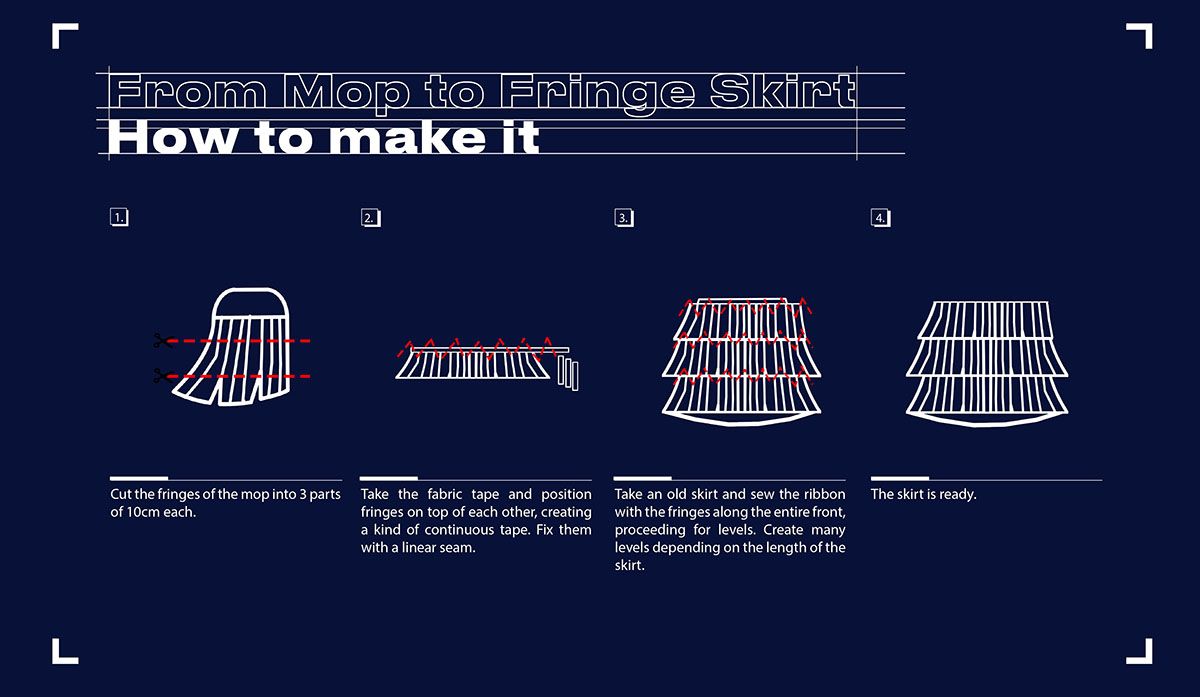 From Mop to Fringe Skirt
How to make it

1.

Cut the fringes of the mop into 3 parts of 10cm each.

2.

Take the fabric tape and position fringes on top of each other, creating a kind of continuous tape. Fix them with a linear seam.

3.

Take an old skirt and sew the ribbon with the fringes along the entire front, proceeding for levels. Create many levels depending on the length of the skirt.

4.

The skirt is ready.