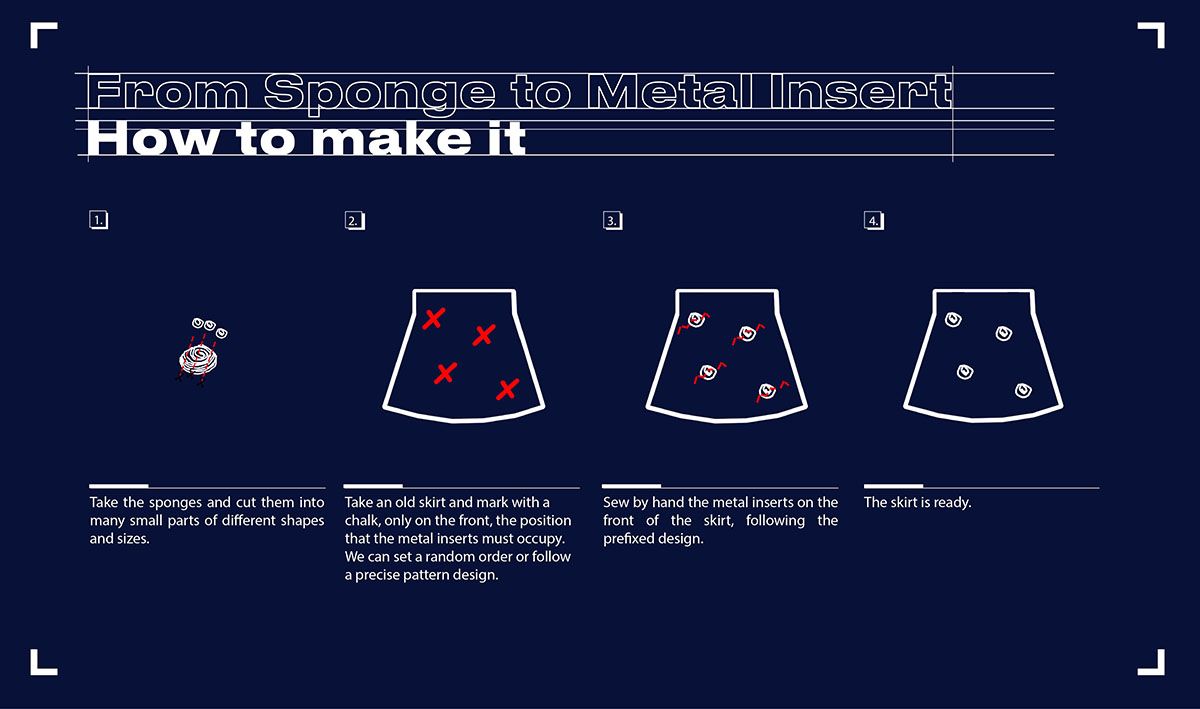 From Sponge to Metal Insert
How to make it

1.

Take the sponges and cut them into many small parts of different shapes and sizes.

2.

Take an old skirt and mark with a chalk, only on the front, the position that the metal inserts must occupy. We can set a random order or follow a precise pattern design.

3.

Sew by hand the metal inserts on the front of the skirt, following the prefixed design.

4.

The skirt is ready.