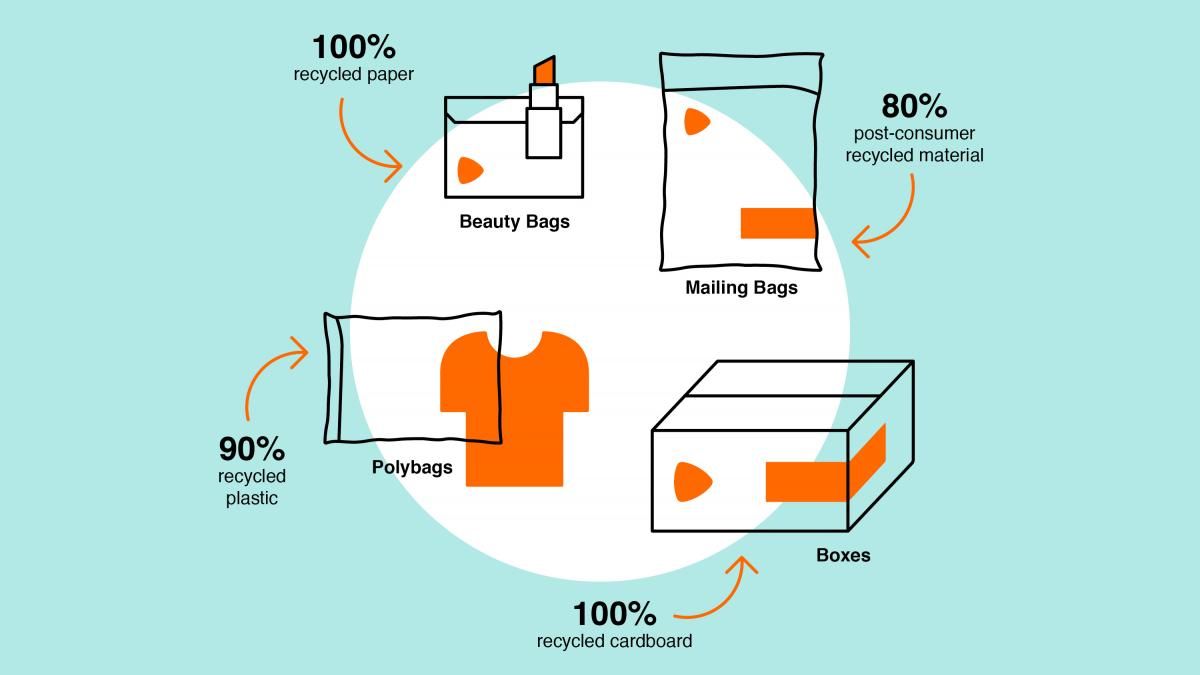 100%
recycled paper

Beauty Bags

80%
post-consumer
recycled material

Mailing Bags

90%
recycled
plastic

Polybags

Boxes

100%
recycled cardboard