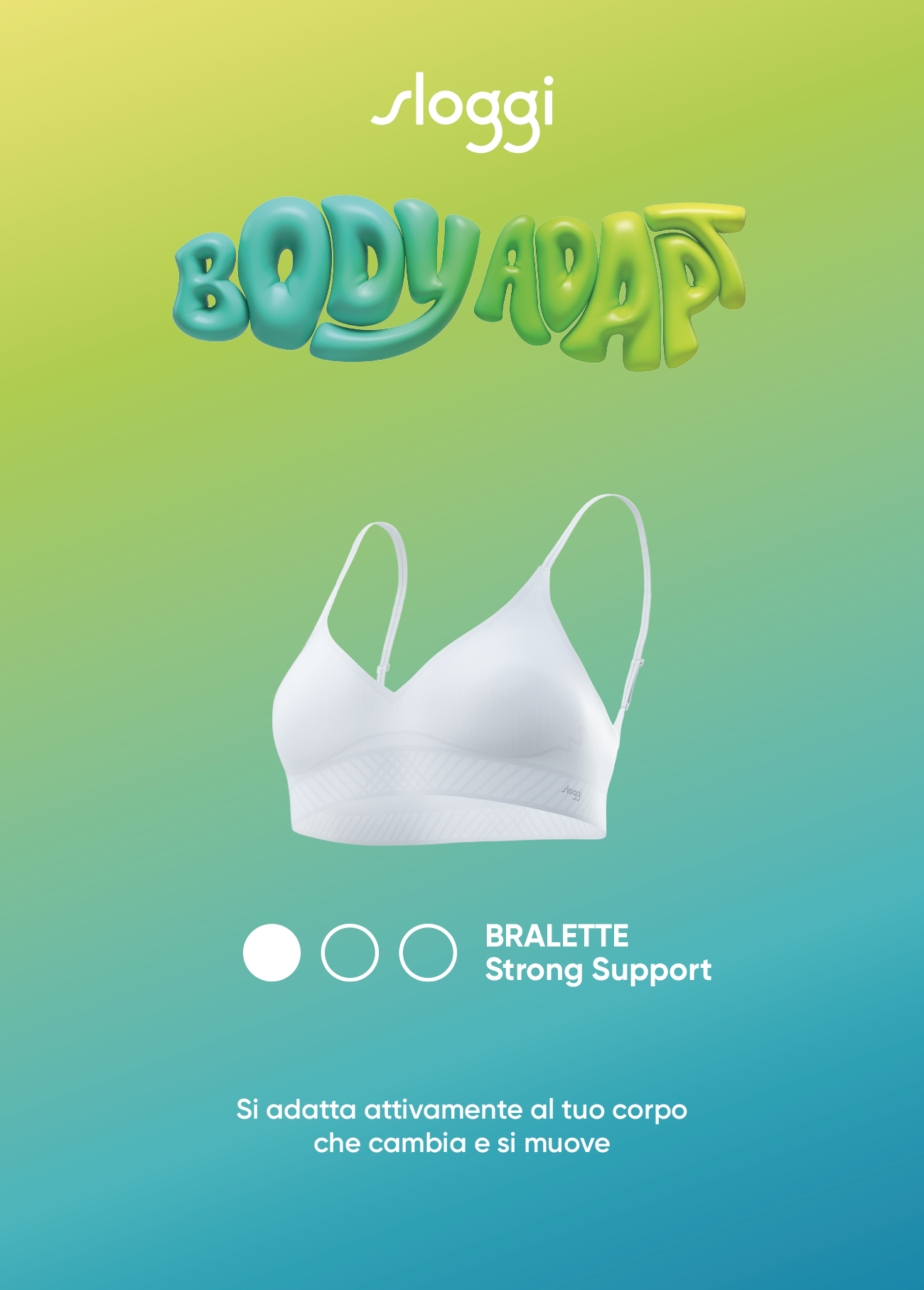 sloggi

BODY ADAPT

sloggi

BRALETTE
Strong Support

Si adatta attivamente al tuo corpo
che cambia e si muove