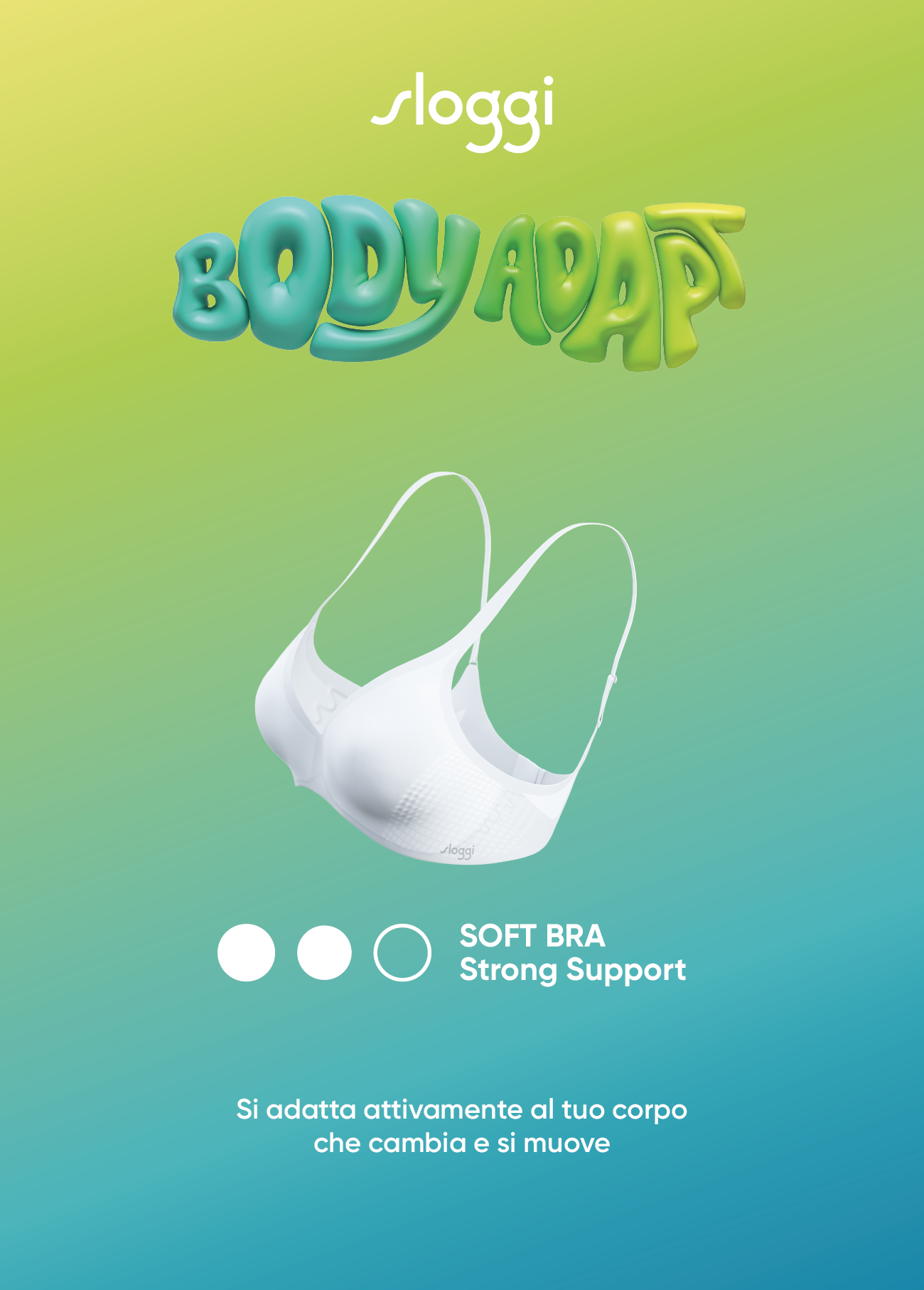 sloggi

BODY ADAPT

sloggi

SOFT BRA
Strong Support

Si adatta attivamente al tuo corpo che cambia e si muove