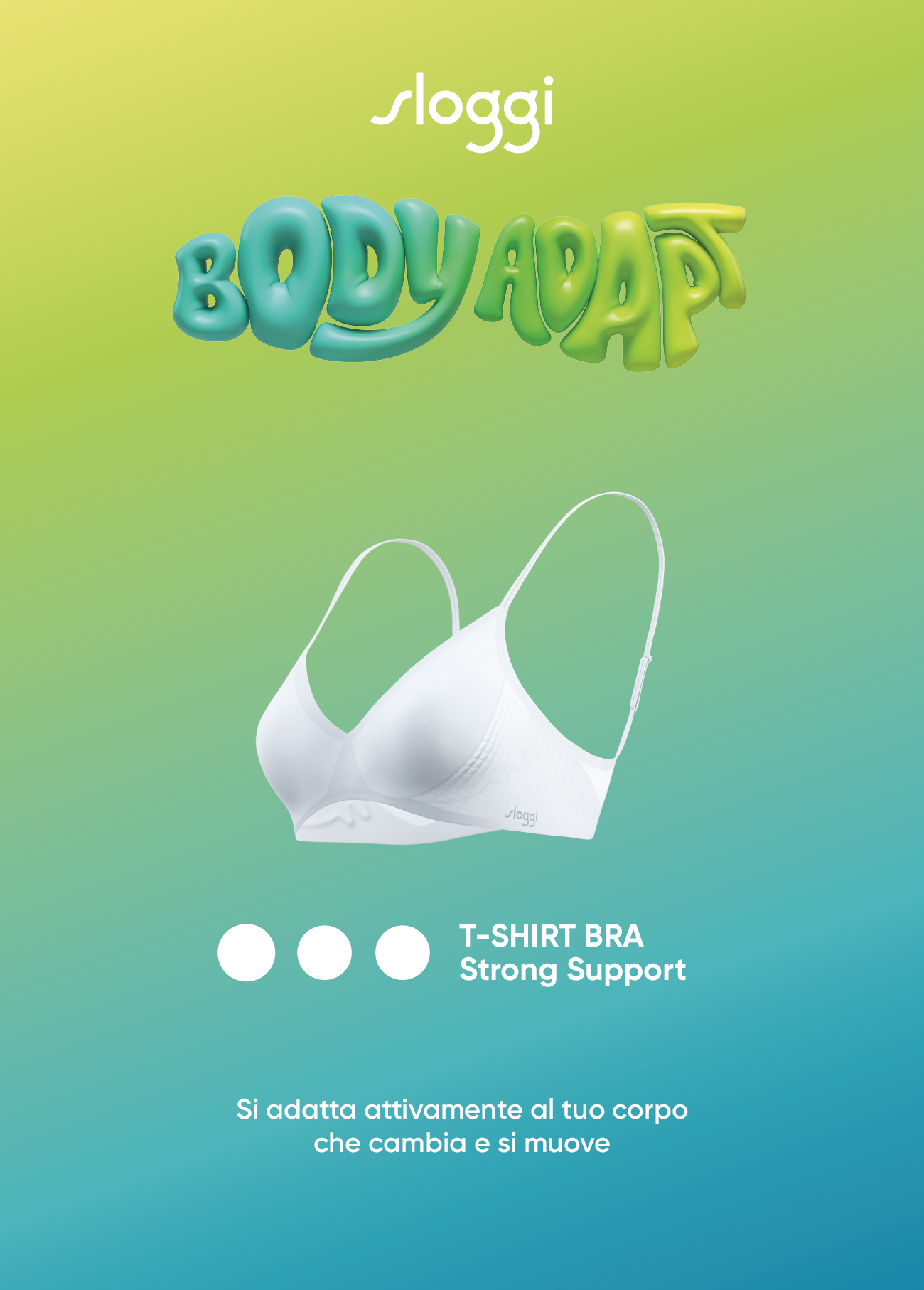 sloggi

BODY ADAPT

sloggi

T-SHIRT BRA
Strong Support

Si adatta attivamente al tuo corpo che cambia e si muove