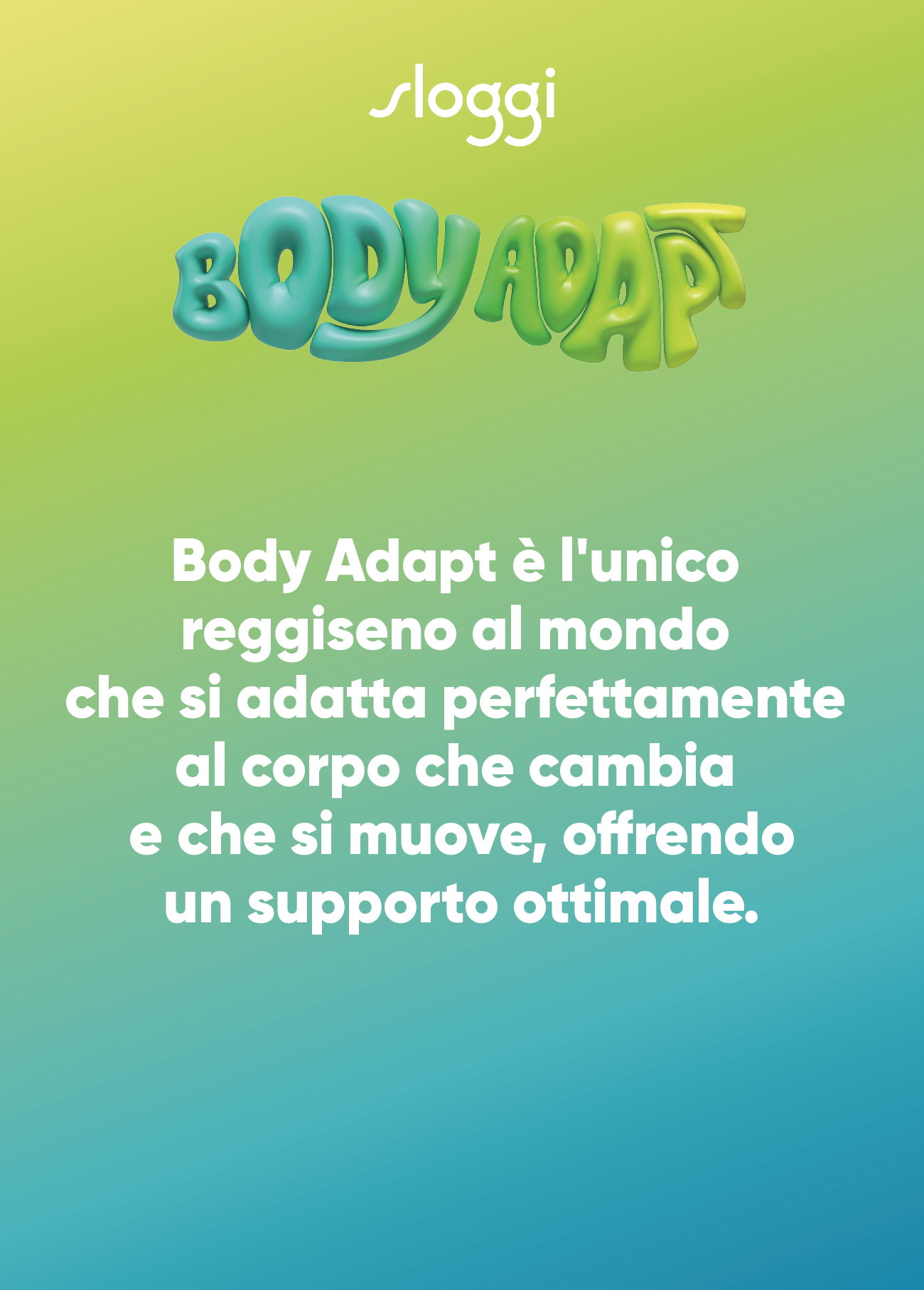 sloggi

BODY ADAPT

Body Adapt è l'unico reggiseno al mondo che si adatta perfettamente al corpo che cambia e che si muove, offrendo un supporto ottimale.