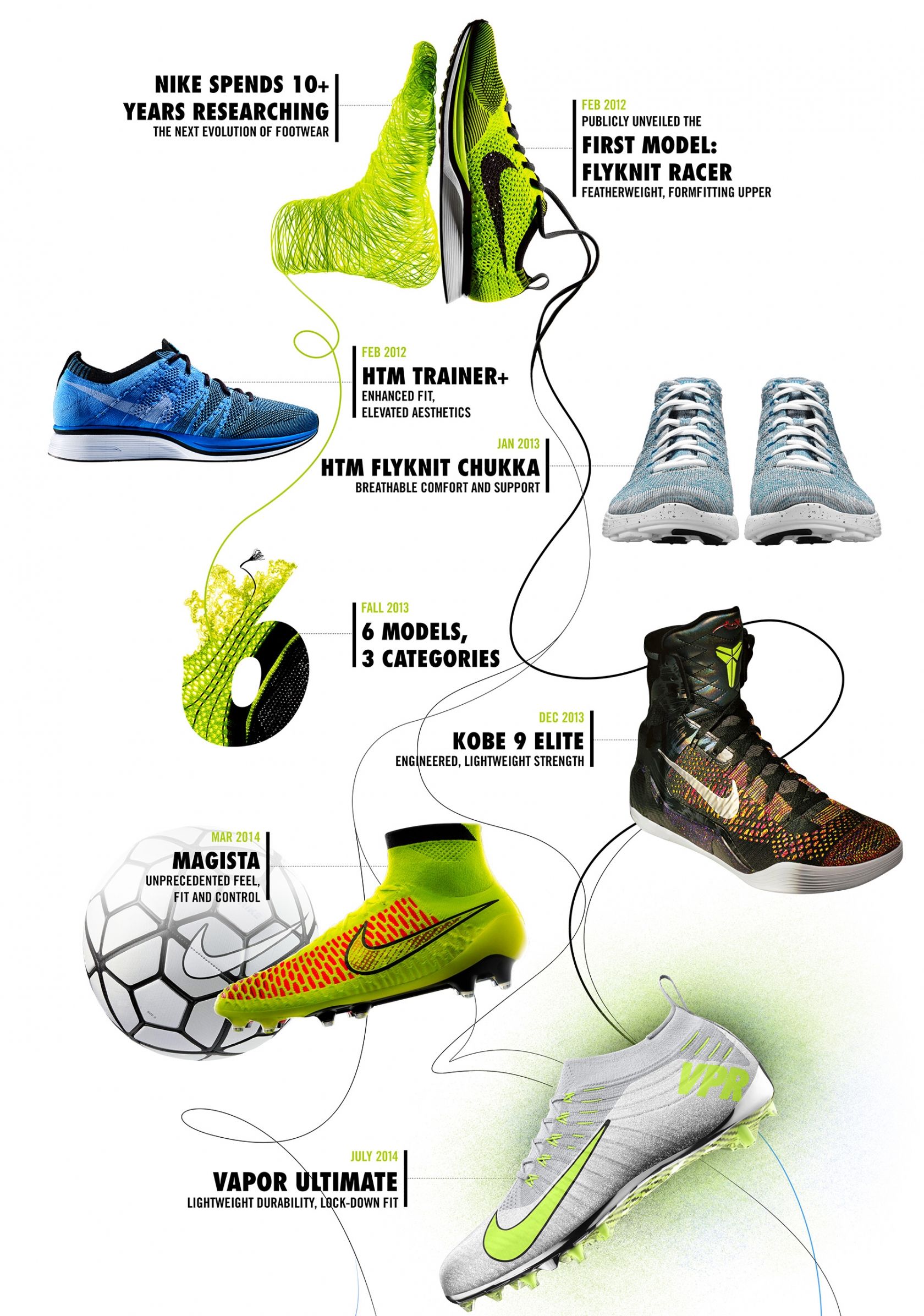 NIKE SPENDS 10+ YEARS RESEARCHING
THE NEXT EVOLUTION OF FOOTWEAR

FEB 2012
PUBLICLY UNVEILED THE
FIRST MODEL: FLYKNIT RACER
FEATHERWEIGHT, FORMFITTING UPPER

FEB 2012
HTM TRAINER+
ENHANCED FIT, ELEVATED AESTHETICS

JAN 2013
HTM FLYKNIT CHUKKA
BREATHABLE COMFORT AND SUPPORT

6

FALL 2013
6 MODELS, 3 CATEGORIES

DEC 2013
KOBE 9 ELITE
ENGINEERED, LIGHTWEIGHT STRENGTH

MAR 2014
MAGISTA
UNPRECEDENTED FEEL, FIT AND CONTROL

VPR

JULY 2014
VAPOR ULTIMATE
LIGHTWEIGHT DURABILITY, LOCK-DOWN FIT